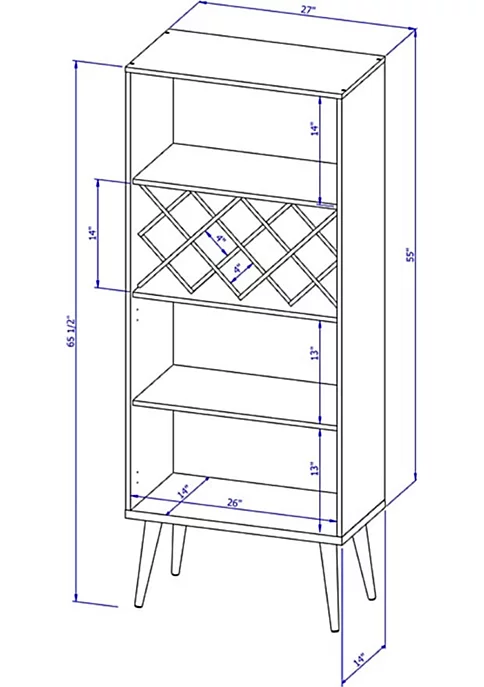 27"
14"
14"
4"
4"
65 1/2"
55"
13"
13"
14"
26"
14"